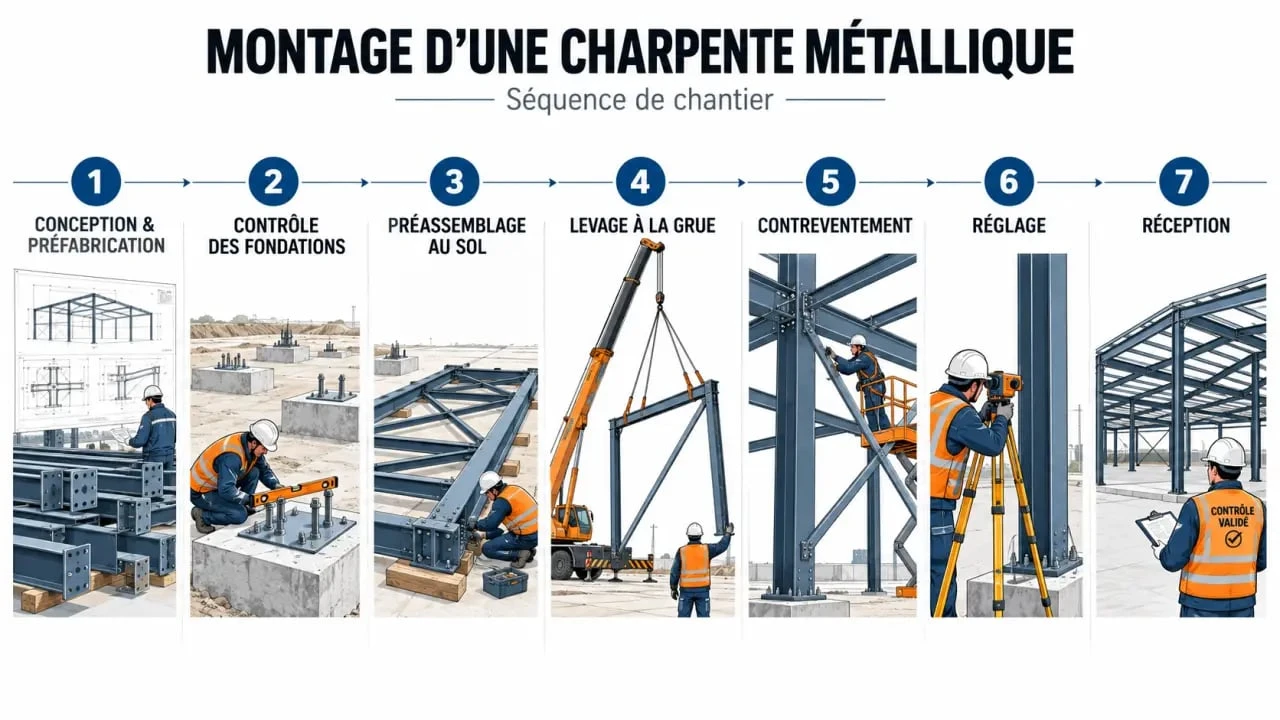 MONTAGE D'UNE CHARPENTE MÉTALLIQUE

Séquence de chantier

1
CONCEPTION & PRÉFABRICATION

2
CONTRÔLE DES FONDATIONS

3
PRÉASSEMBLAGE AU SOL

4
LEVAGE À LA GRUE

5
CONTREVENTEMENT

6
RÉGLAGE

7
RÉCEPTION

CONTRÔLE VALIDÉ