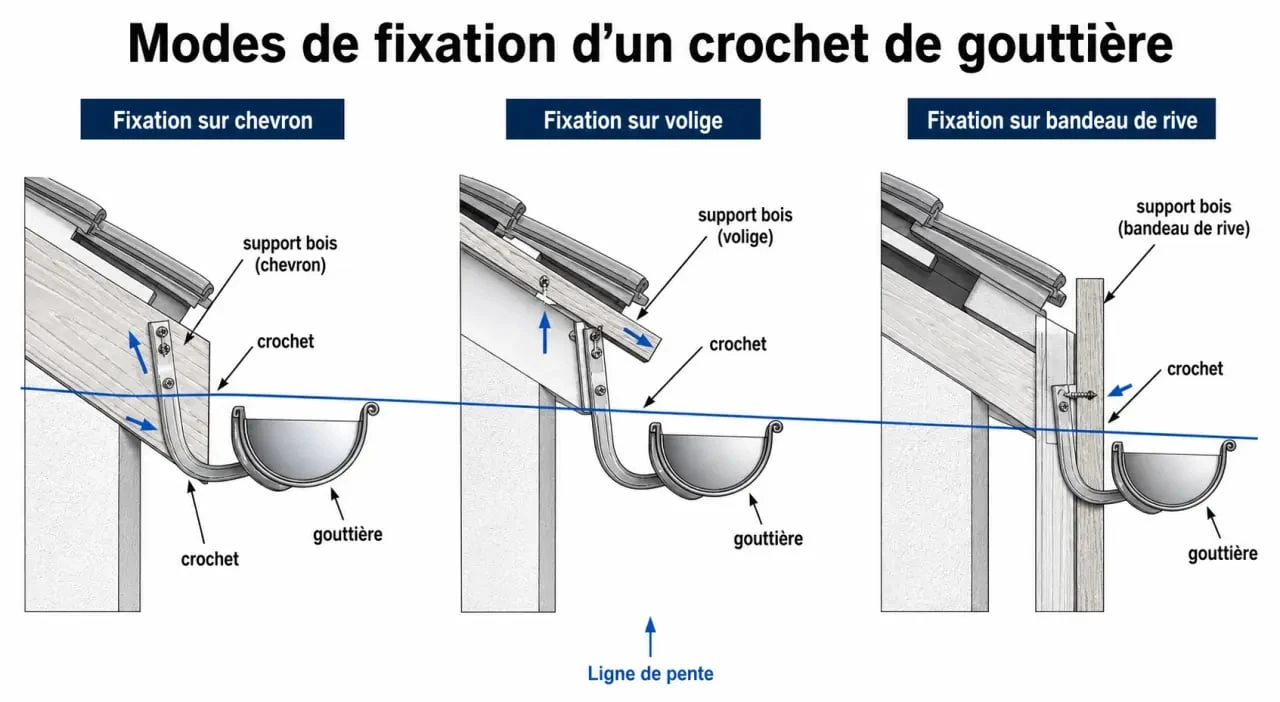 Modes de fixation d'un crochet de gouttière

Fixation sur chevron

support bois (chevron)

crochet

crochet

gouttière

Fixation sur volige

support bois (volige)

crochet

gouttière

Fixation sur bandeau de rive

support bois (bandeau de rive)

crochet

gouttière

Ligne de pente