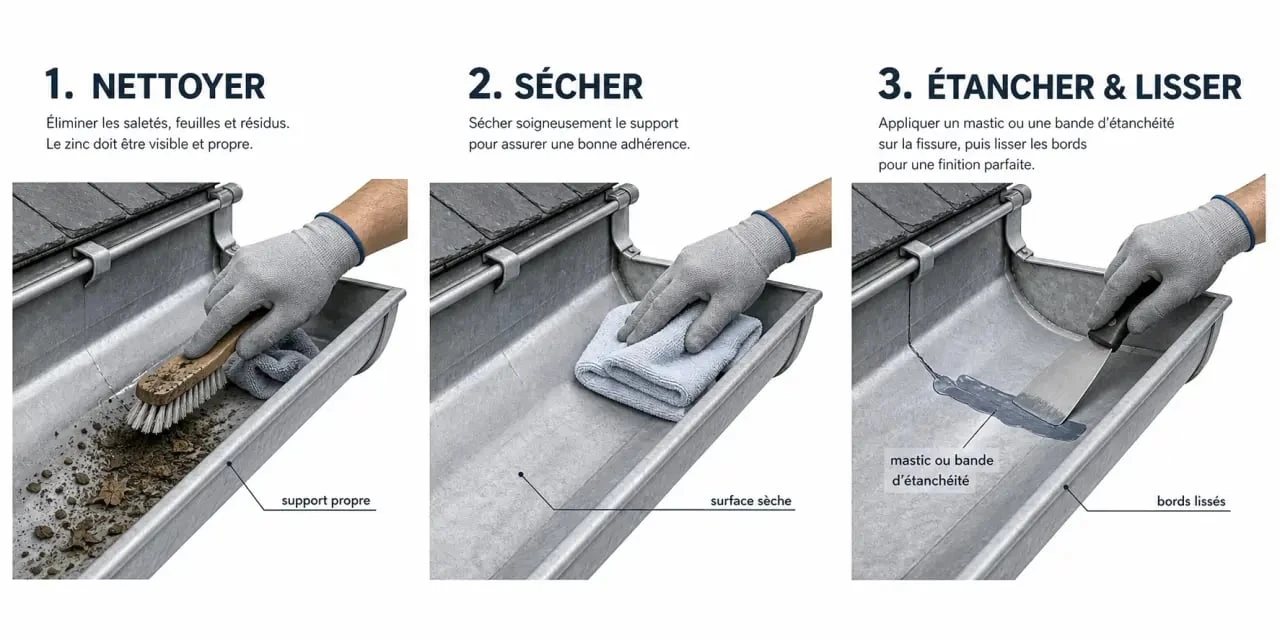 1. NETTOYER

Éliminer les saletés, feuilles et résidus. Le zinc doit être visible et propre.

support propre

2. SÉCHER

Sécher soigneusement le support pour assurer une bonne adhérence.

surface sèche

3. ÉTANCHER & LISSER

Appliquer un mastic ou une bande d'étanchéité sur la fissure, puis lisser les bords pour une finition parfaite.

mastic ou bande d'étanchéité

bords lissés